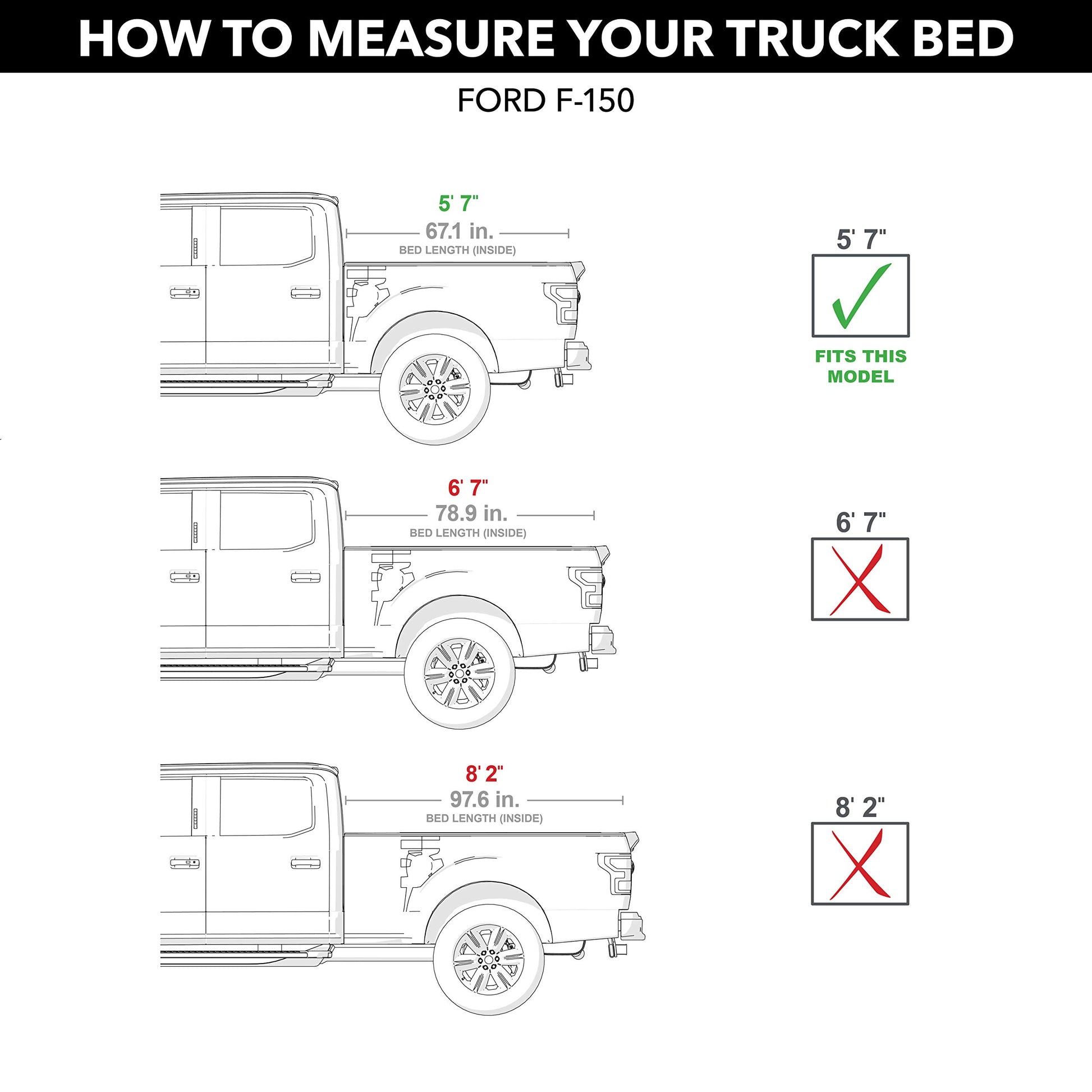 HOW TO MEASURE YOUR TRUCK BED

FORD F-150

5' 7"
67.1 in.
BED LENGTH (INSIDE)

5' 7"

FITS THIS MODEL

6' 7"
78.9 in.
BED LENGTH (INSIDE)

6' 7"

8' 2"
97.6 in.
BED LENGTH (INSIDE)

8' 2"